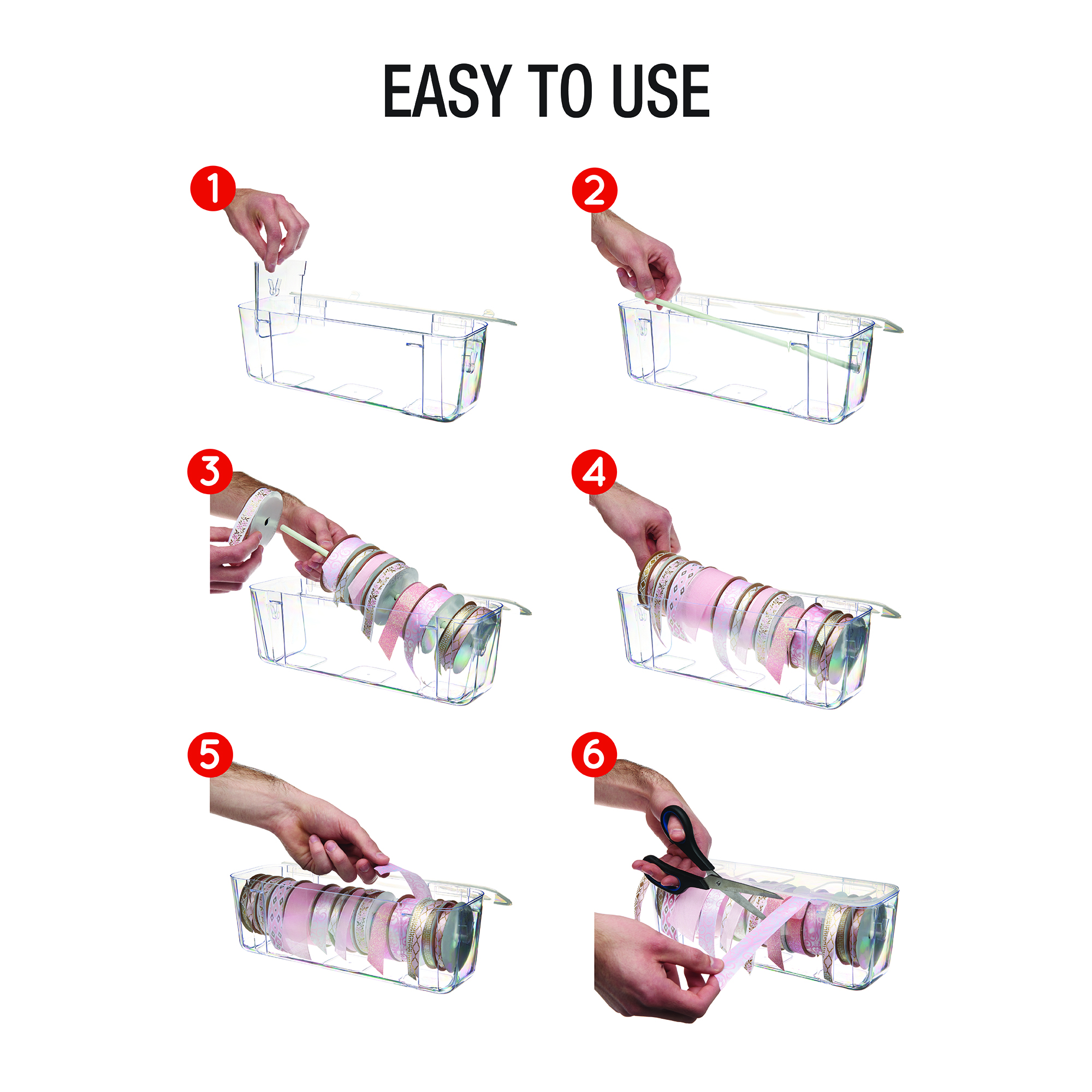 EASY TO USE

1

2

3

4

5

6