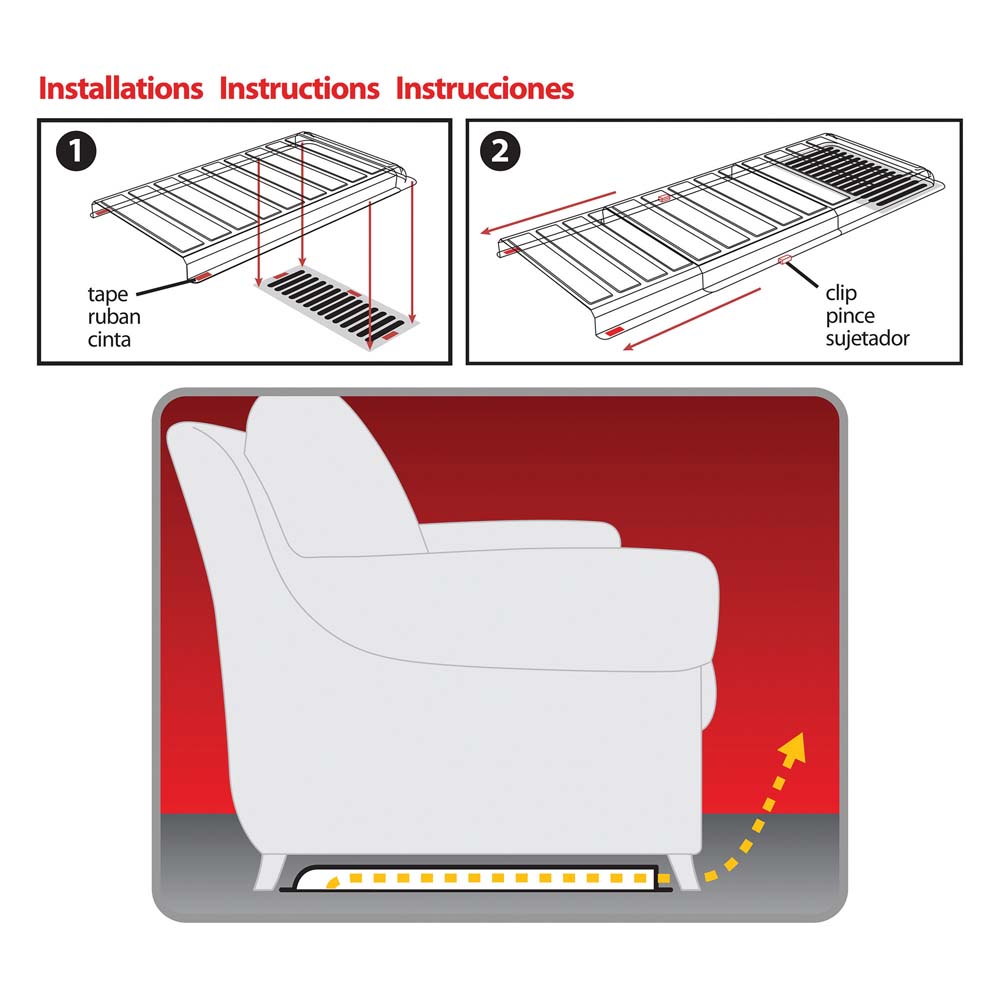 Installations Instructions Instrucciones

1

tape
ruban
cinta

2

clip
pince
sujetador