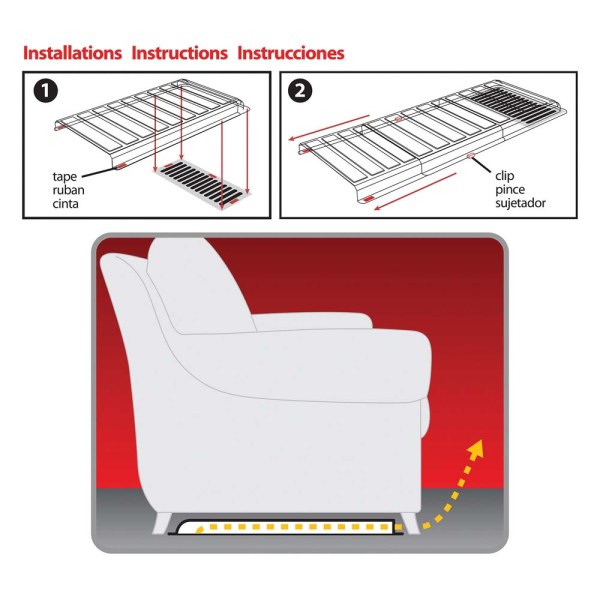 Installations Instructions Instrucciones

1

tape
ruban
cinta

2

clip
pince
sujetador