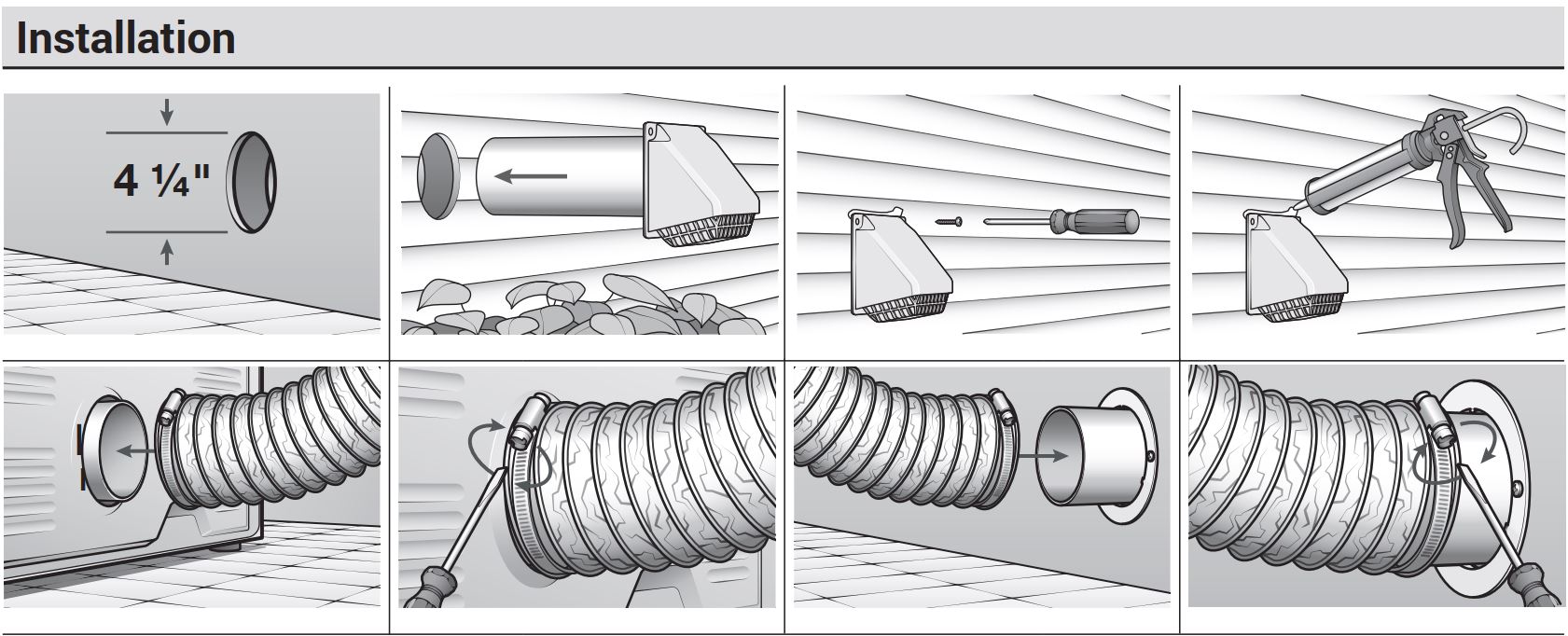 Installation

4 ¼"